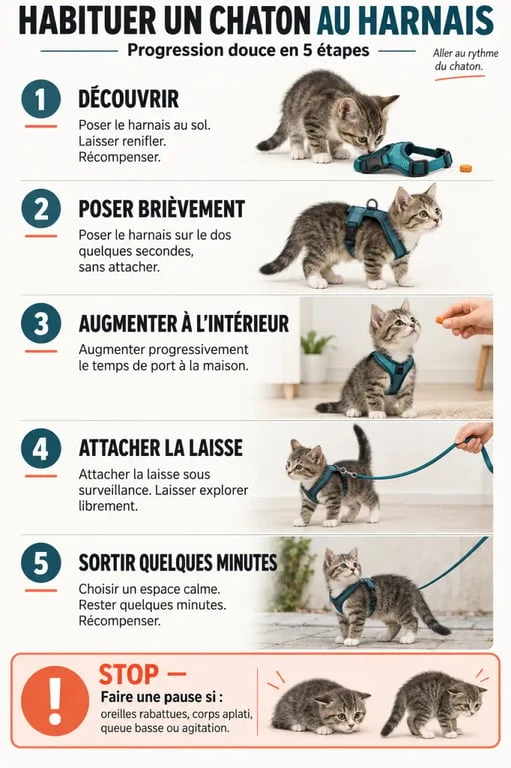 HABITUER UN CHATON AU HARNAIS

Progression douce en 5 étapes

Aller au rythme du chaton.

1
DÉCOUVRIR
Poser le harnais au sol. Laisser renifler. Récompenser.

2
POSER BRIÈVEMENT
Poser le harnais sur le dos quelques secondes, sans attacher.

3
AUGMENTER À L'INTÉRIEUR
Augmenter progressivement le temps de port à la maison.

4
ATTACHER LA LAISSE
Attacher la laisse sous surveillance. Laisser explorer librement.

5
SORTIR QUELQUES MINUTES
Choisir un espace calme. Rester quelques minutes. Récompenser.

!
STOP —
Faire une pause si :
oreilles rabattues, corps aplati, queue basse ou agitation.