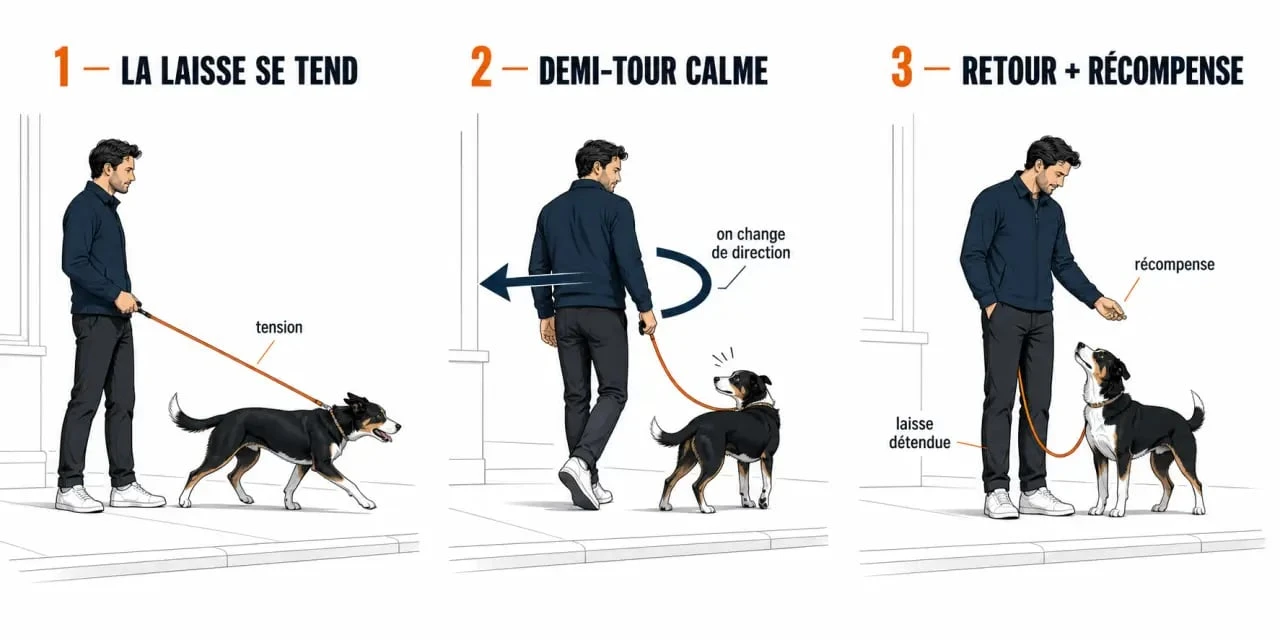 1 — LA LAISSE SE TEND

tension

2 — DEMI-TOUR CALME

on change de direction

3 — RETOUR + RÉCOMPENSE

récompense

laisse détendue